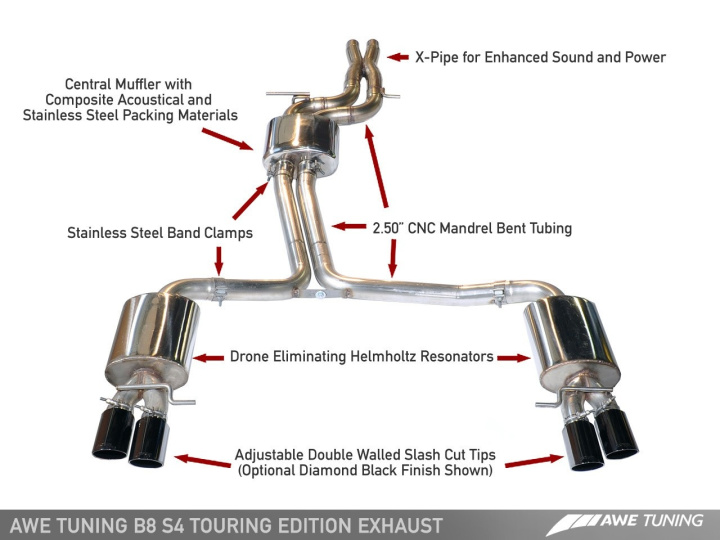 X-Pipe for Enhanced Sound and Power

Central Muffler with Composite Acoustical and Stainless Steel Packing Materials

Stainless Steel Band Clamps

2.50" CNC Mandrel Bent Tubing

Drone Eliminating Helmholtz Resonators

Adjustable Double Walled Slash Cut Tips (Optional Diamond Black Finish Shown)

AWE TUNING B8 S4 TOURING EDITION EXHAUST

AWE TUNING