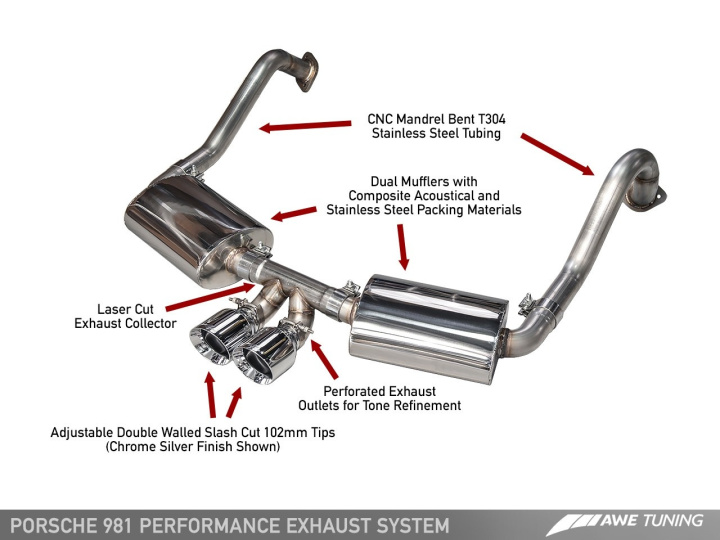 CNC Mandrel Bent T304
Stainless Steel Tubing

Dual Mufflers with
Composite Acoustical and
Stainless Steel Packing Materials

Laser Cut
Exhaust Collector

Perforated Exhaust
Outlets for Tone Refinement

Adjustable Double Walled Slash Cut 102mm Tips
(Chrome Silver Finish Shown)

PORSCHE 981 PERFORMANCE EXHAUST SYSTEM

AWE TUNING