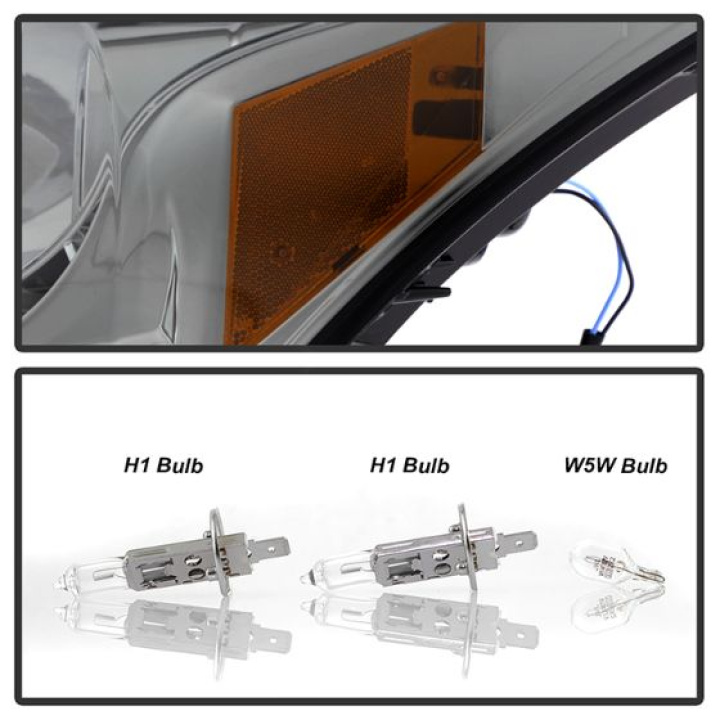 H1 Bulb

H1 Bulb

W5W Bulb