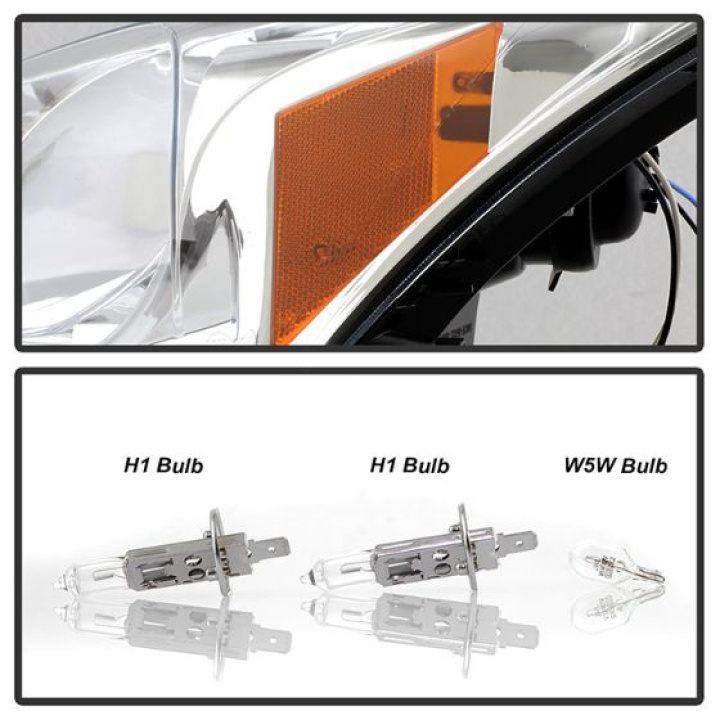 H1 Bulb

H1 Bulb

W5W Bulb