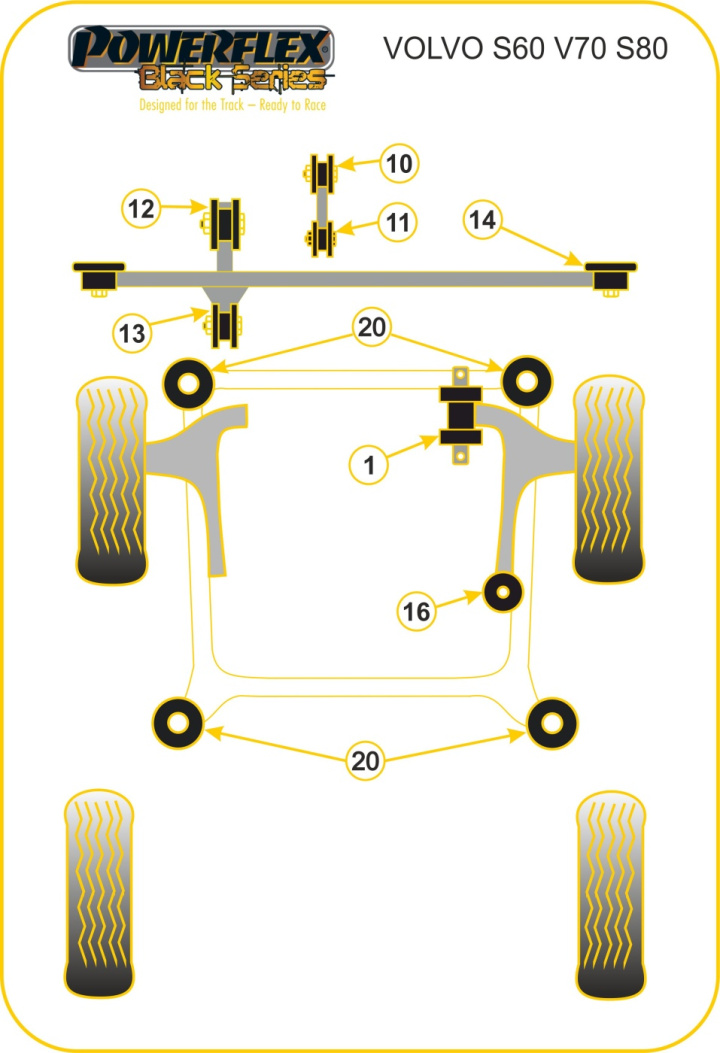 POWERFLEX
Black Series
Designed for the Track – Ready to Race

VOLVO S60 V70 S80

10
12
11
14
13
20
1
16
20