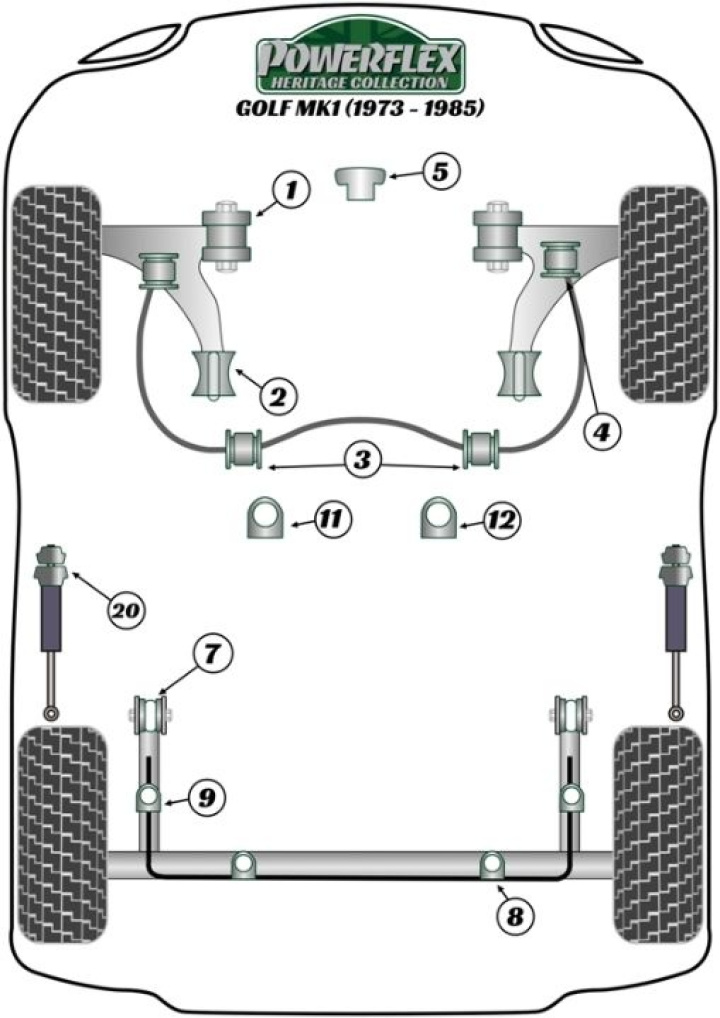 POWERFLEX
HERITAGE COLLECTION
GOLF MK1 (1973 - 1985)

1
5
2
4
3
11
12
20
7
9
8