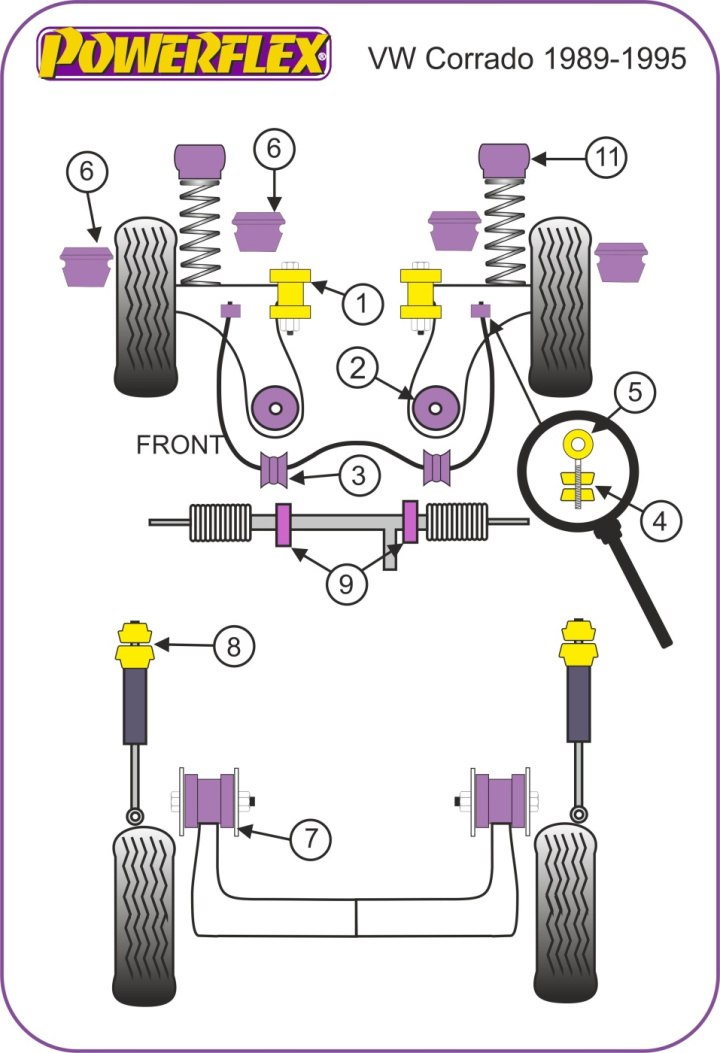 POWERFLEX®

VW Corrado 1989-1995

6
6
11
1
2
FRONT
3
5
4
9
8
7