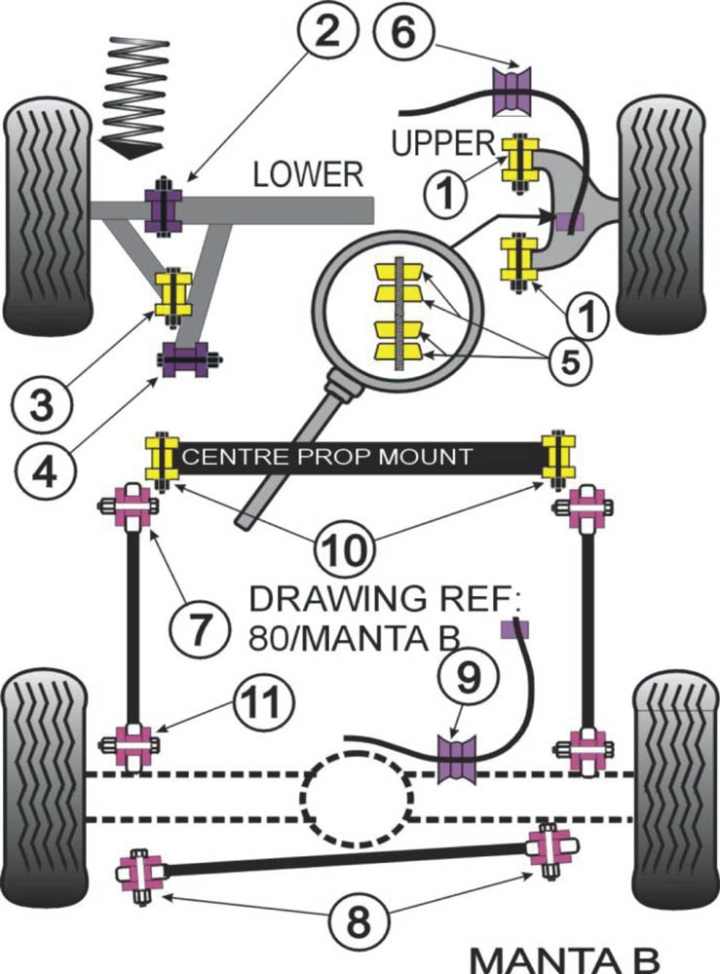 2
6
UPPER
LOWER
1
1
5
3
4
CENTRE PROP MOUNT
10
7
DRAWING REF:
80/MANTA B
9
11
8
MANTA B