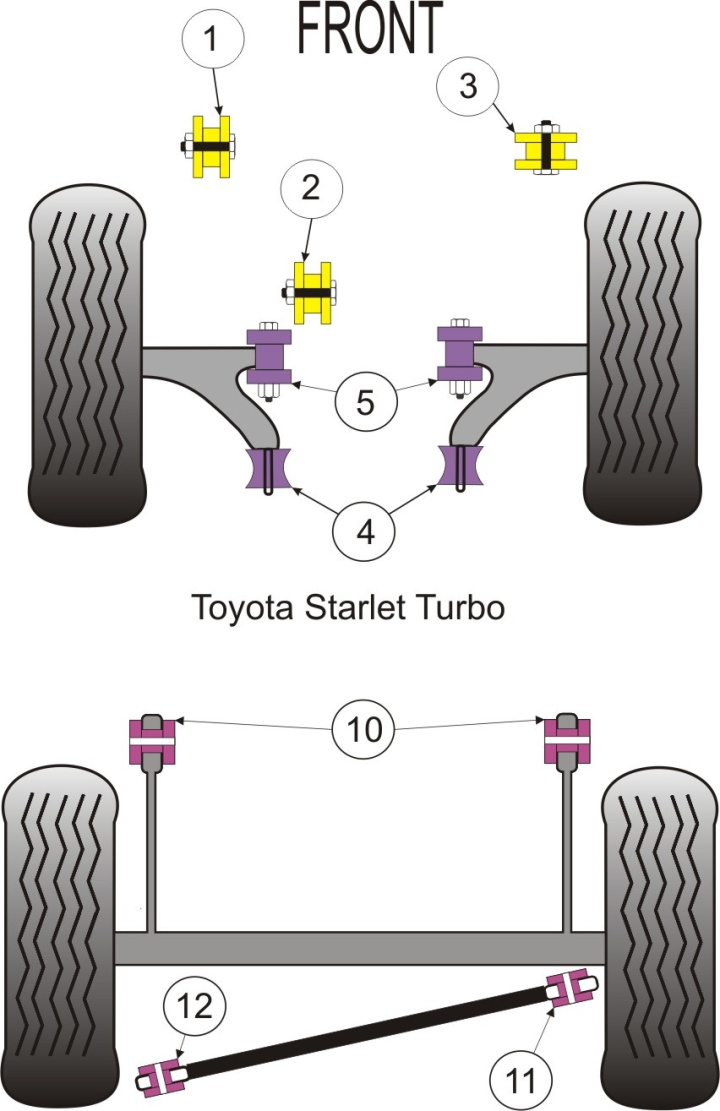 FRONT

1

3

2

5

4

Toyota Starlet Turbo

10

12

11