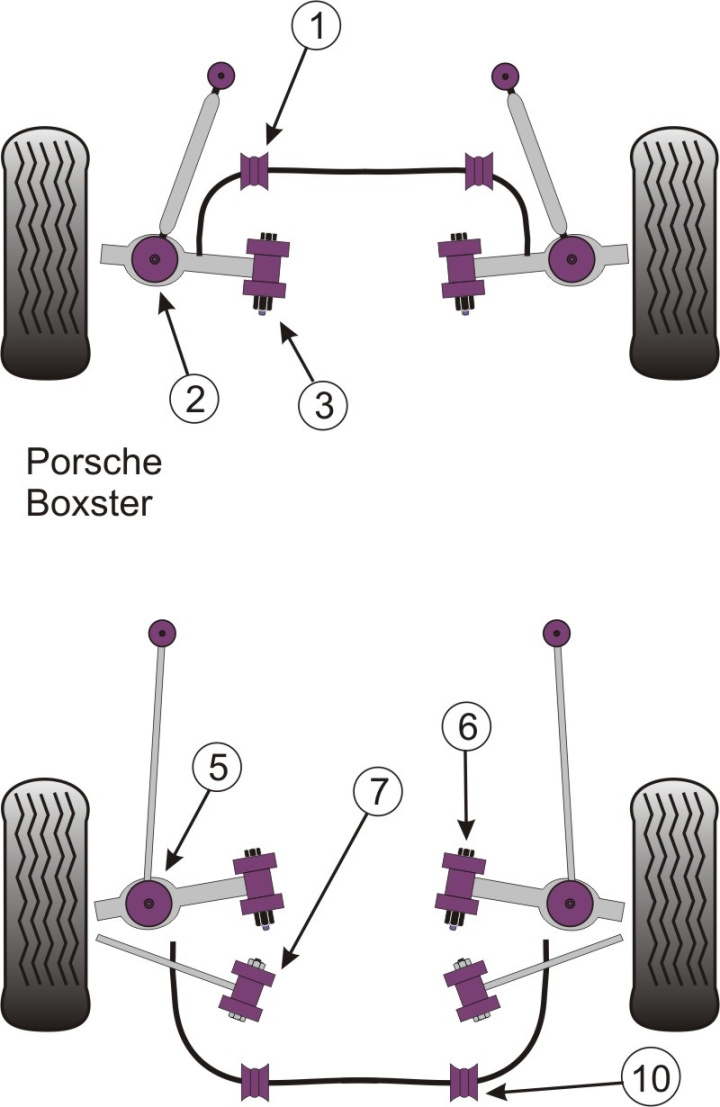 1

2

3

Porsche Boxster

5

6

7

10