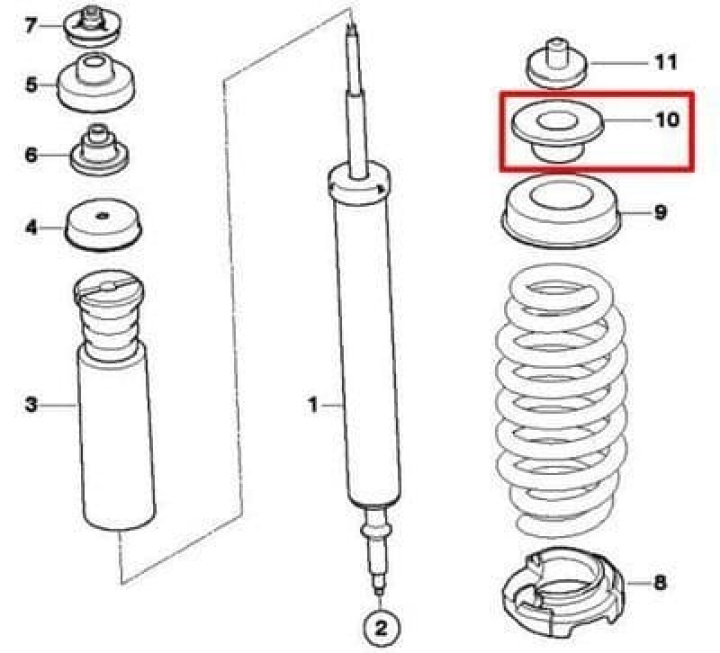 7
5
6
4
3
1
2
11
10
9
8