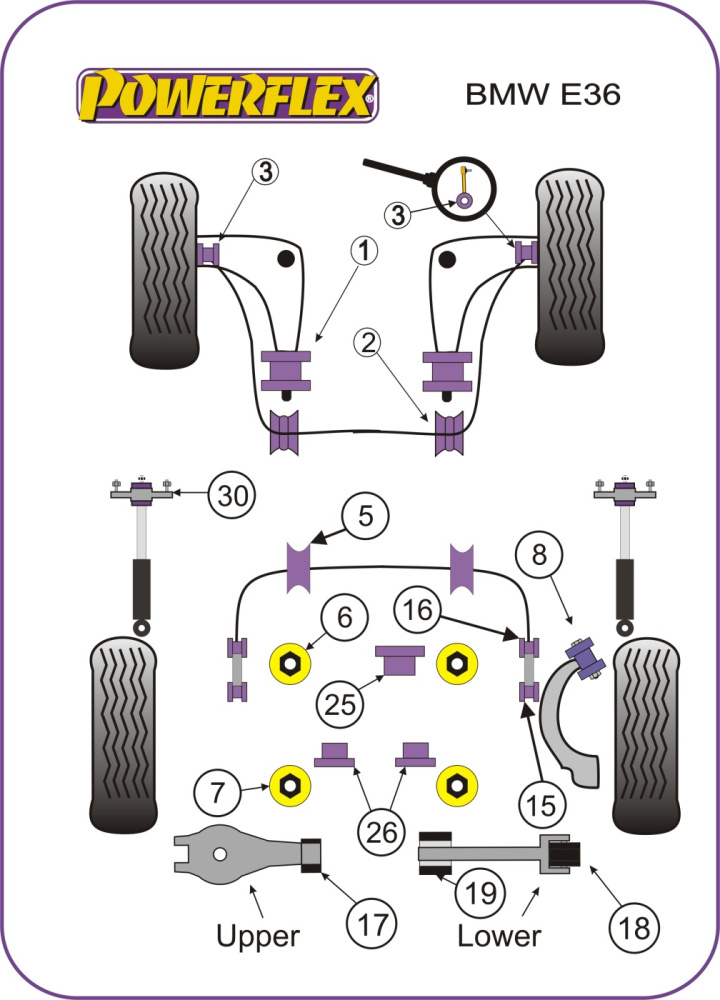 POWERFLEX

BMW E36

3

3

1

2

30

5

8

6

16

25

7

26

15

Upper

17

19

Lower

18