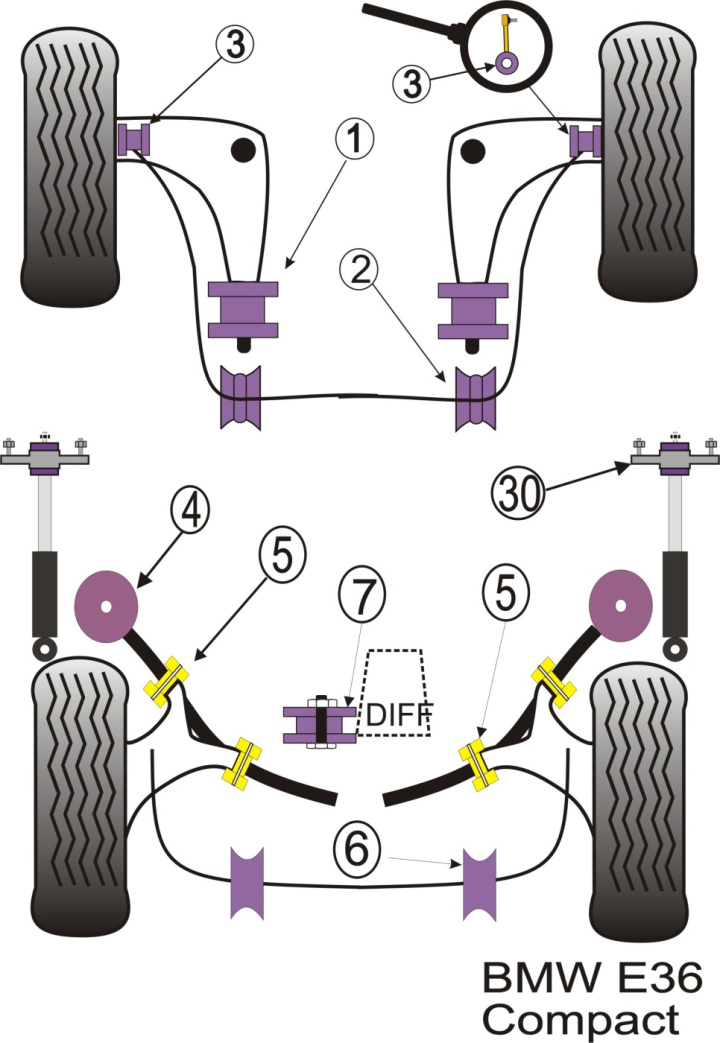 3
3
1
2
30
4
5
7
5
DIFF
6
BMW E36
Compact