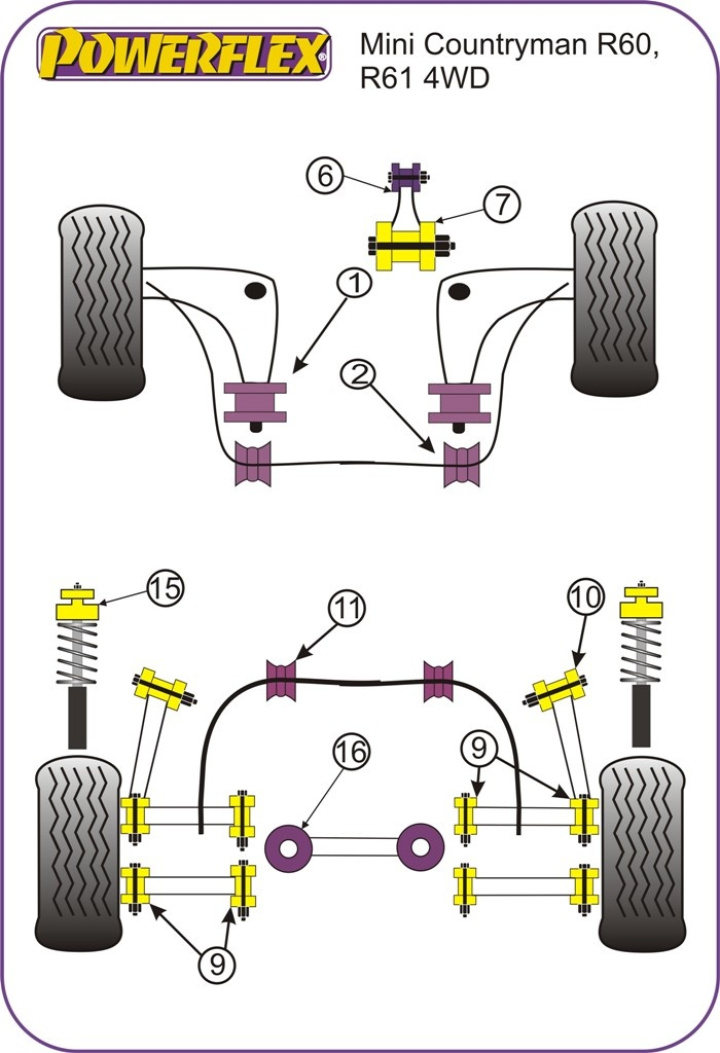 POWERFLEX®

Mini Countryman R60, R61 4WD

6
7
1
2
15
11
10
16
9
9