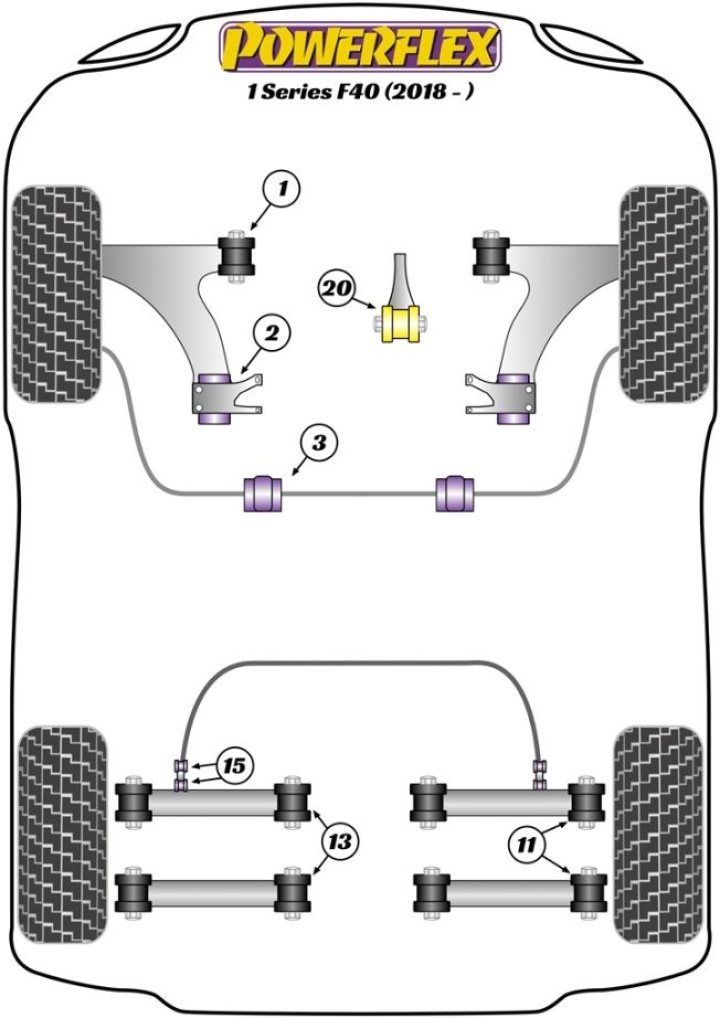 POWERFLEX
1 Series F40 (2018 - )

1

20

2

3

15

13

11