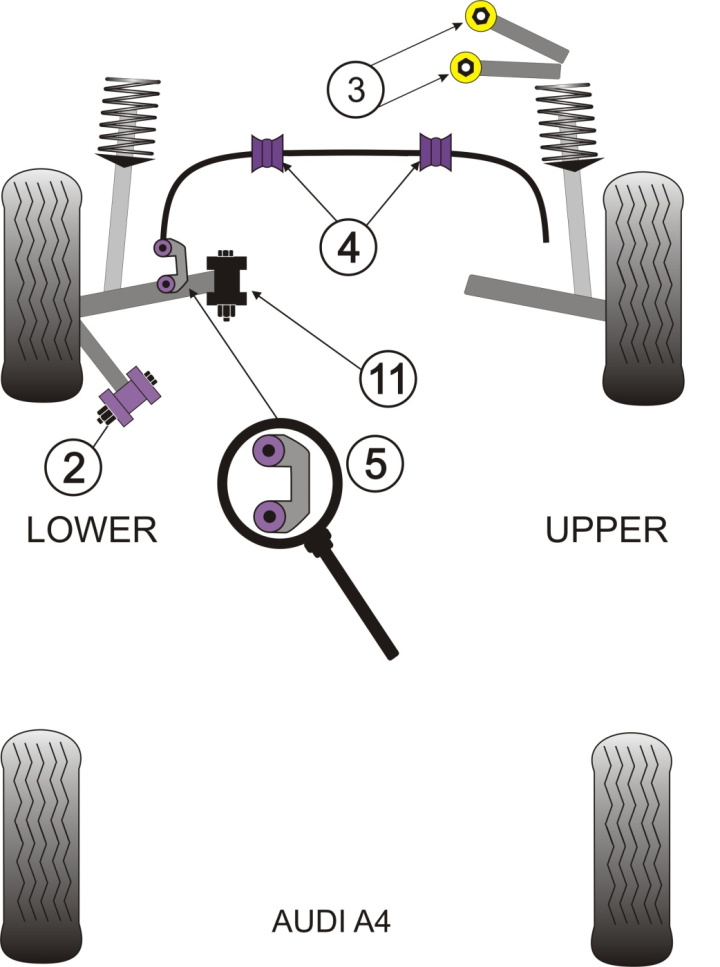 3

4

11

2

5

LOWER

UPPER

AUDI A4