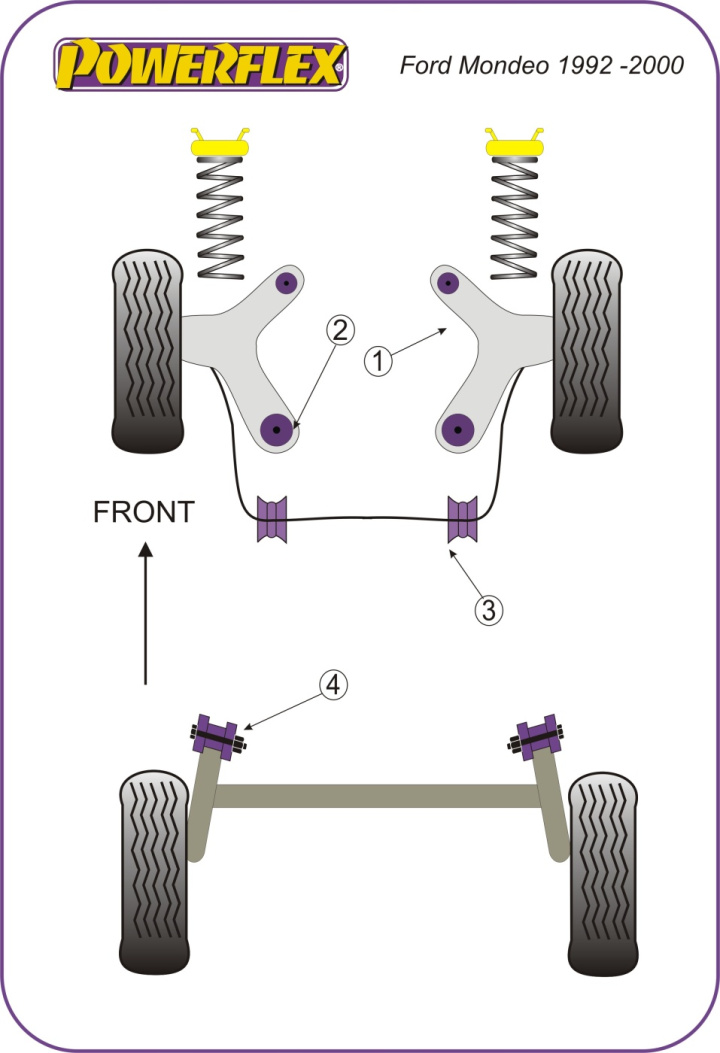 POWERFLEX®

Ford Mondeo 1992 -2000

2

1

FRONT

3

4