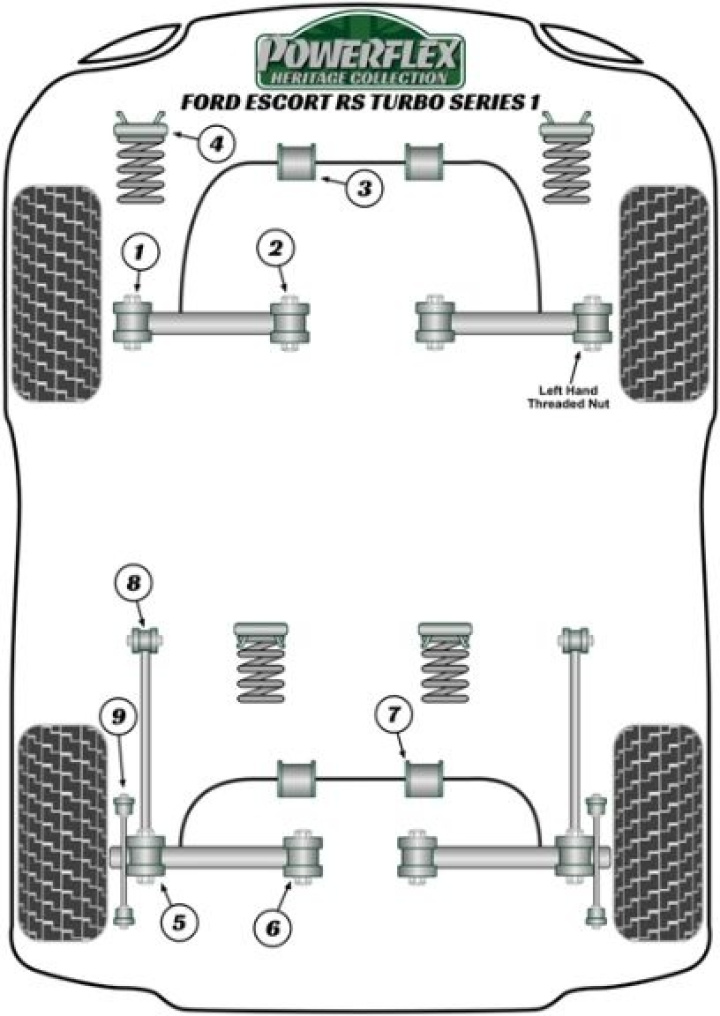 POWERFLEX
HERITAGE COLLECTION
FORD ESCORT RS TURBO SERIES 1

4

3

1

2

Left Hand
Threaded Nut

8

9

7

5

6