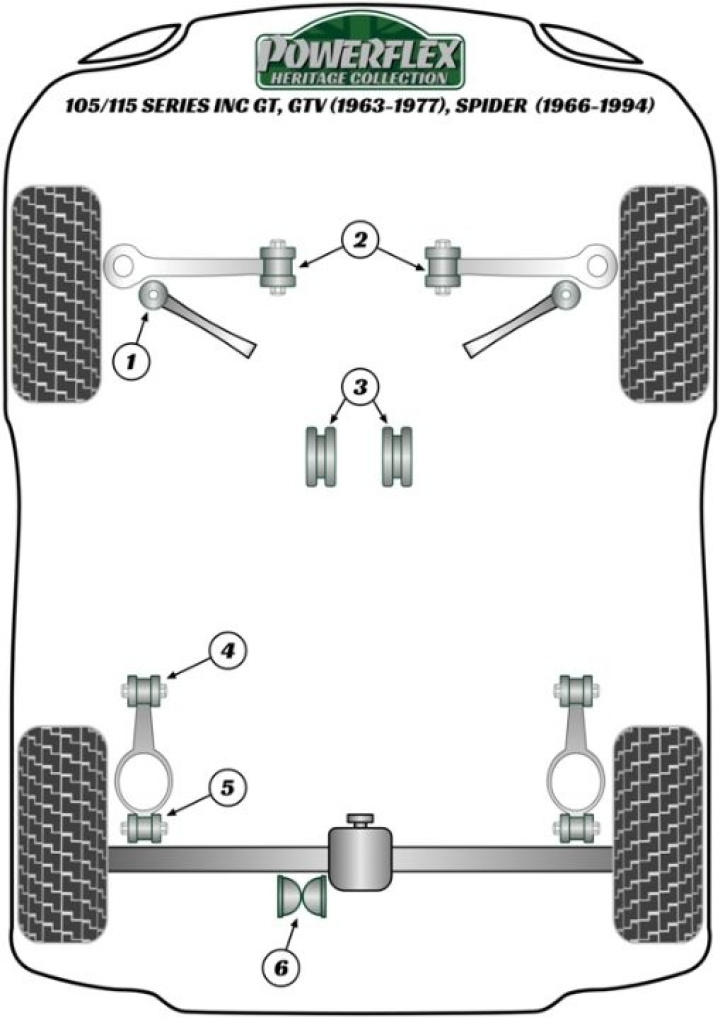 POWERFLEX
HERITAGE COLLECTION
105/115 SERIES INC GT, GTV (1963-1977), SPIDER (1966-1994)

2
1
3
4
5
6