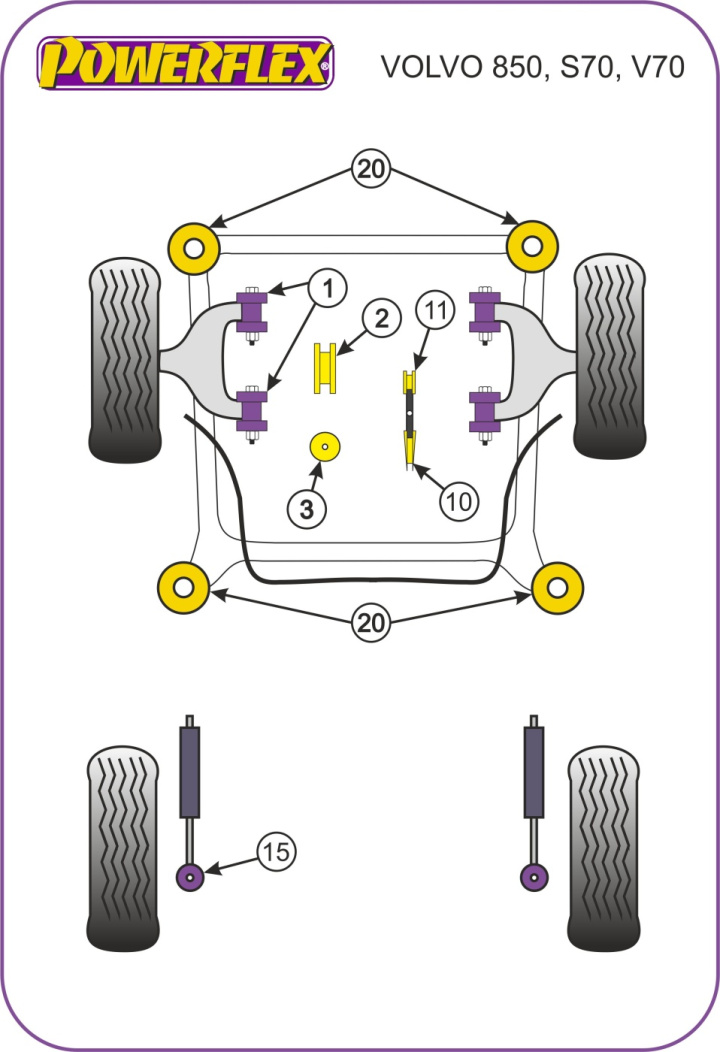 POWERFLEX®

VOLVO 850, S70, V70

20

1

2

11

3

10

20

15