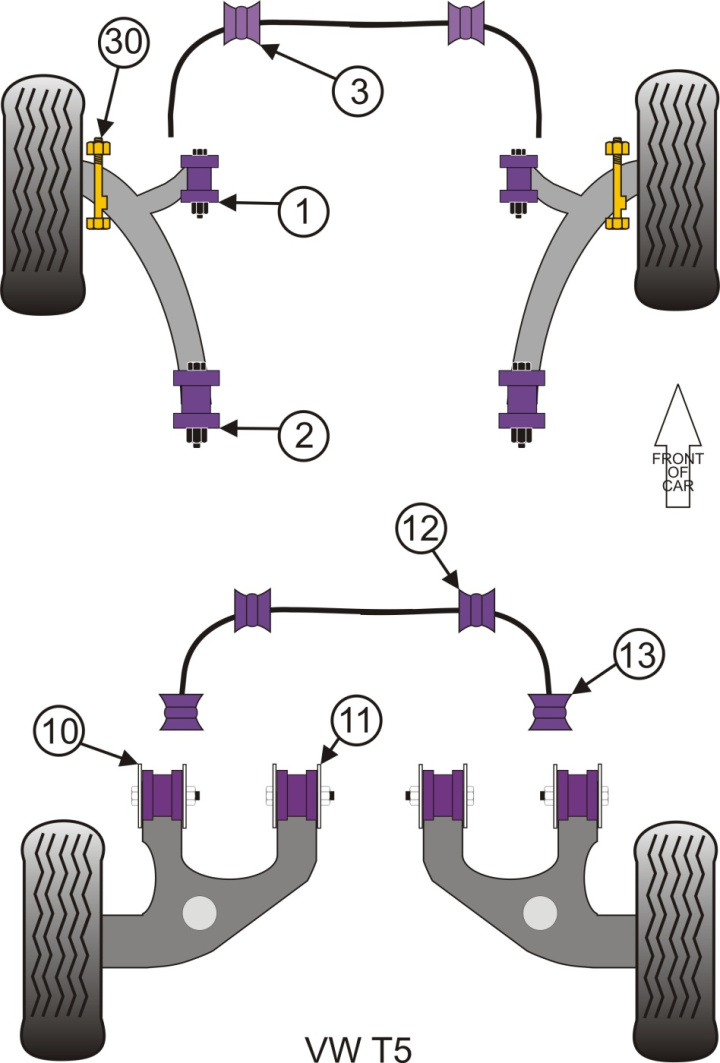 30

3

1

2

FRONT OF CAR

12

13

10

11

VW T5