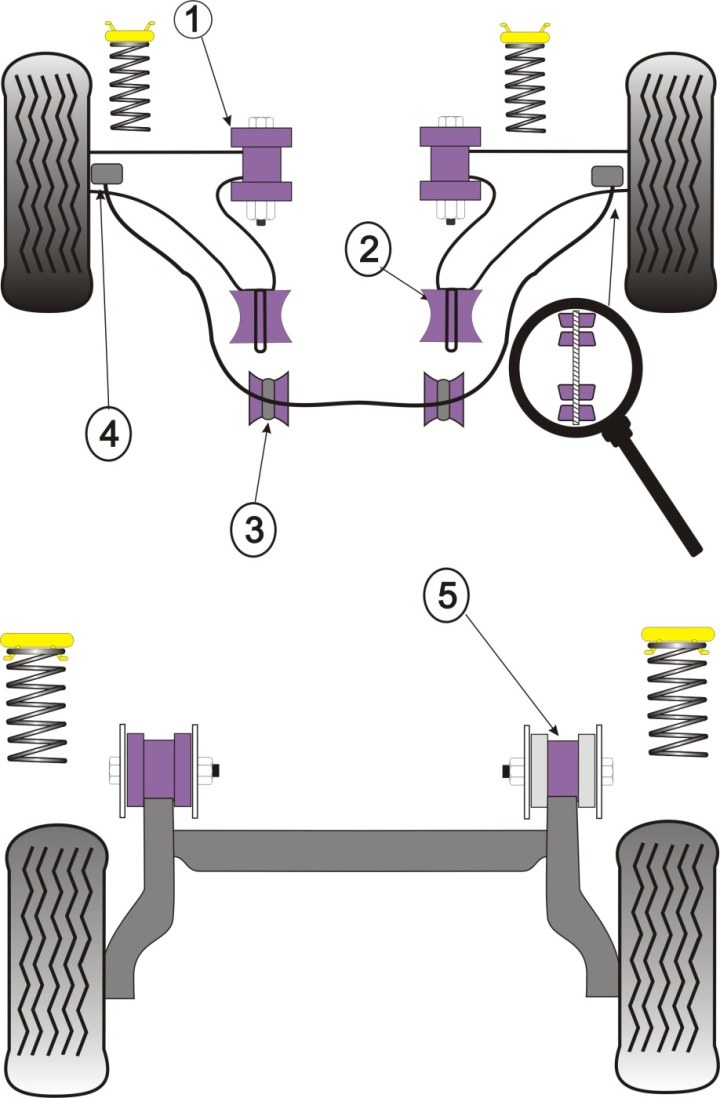 1
2
4
3
5