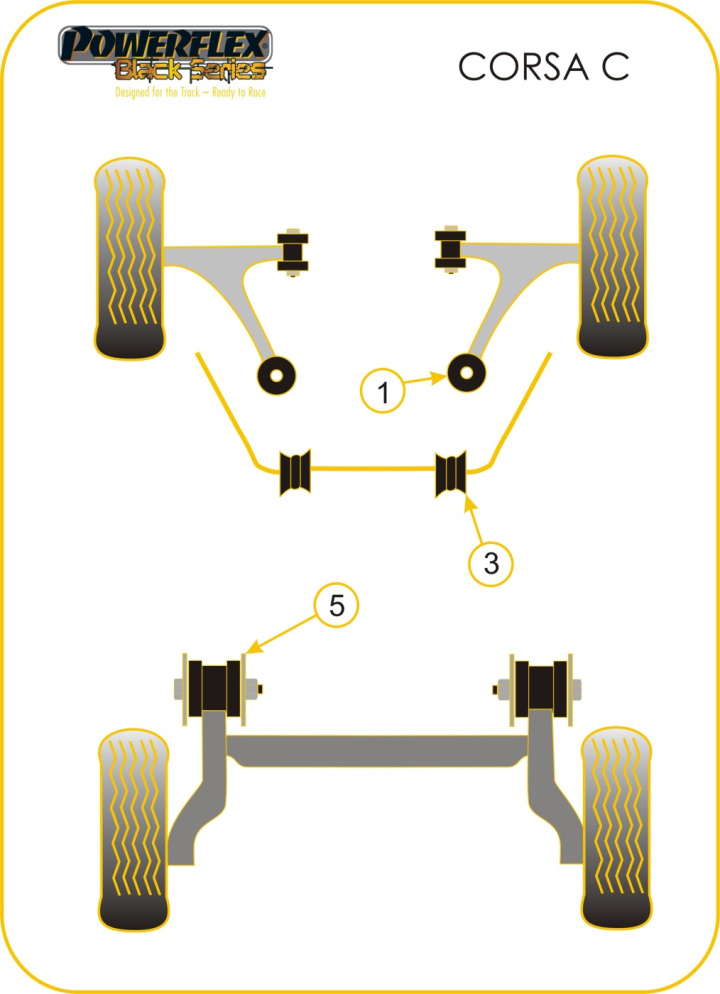 POWERFLEX
Black Series
Designed for the Track – Ready to Race

CORSA C

1

3

5