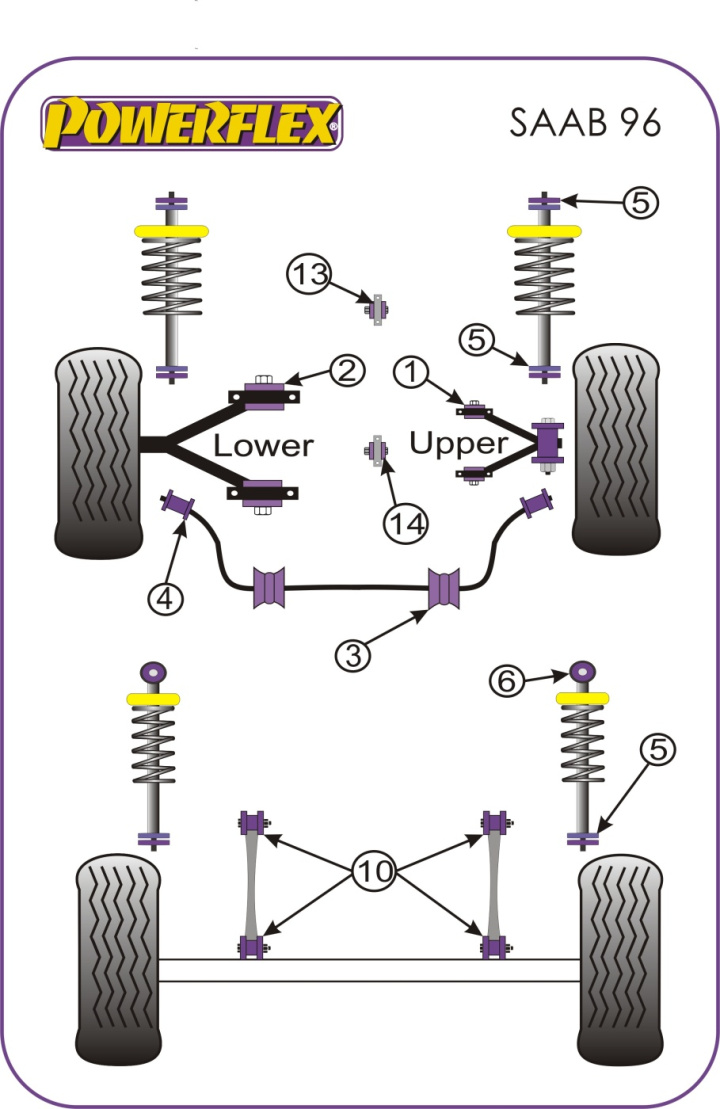 POWERFLEX®

SAAB 96

5

13

5

2

1

Lower

Upper

14

4

3

6

5

10