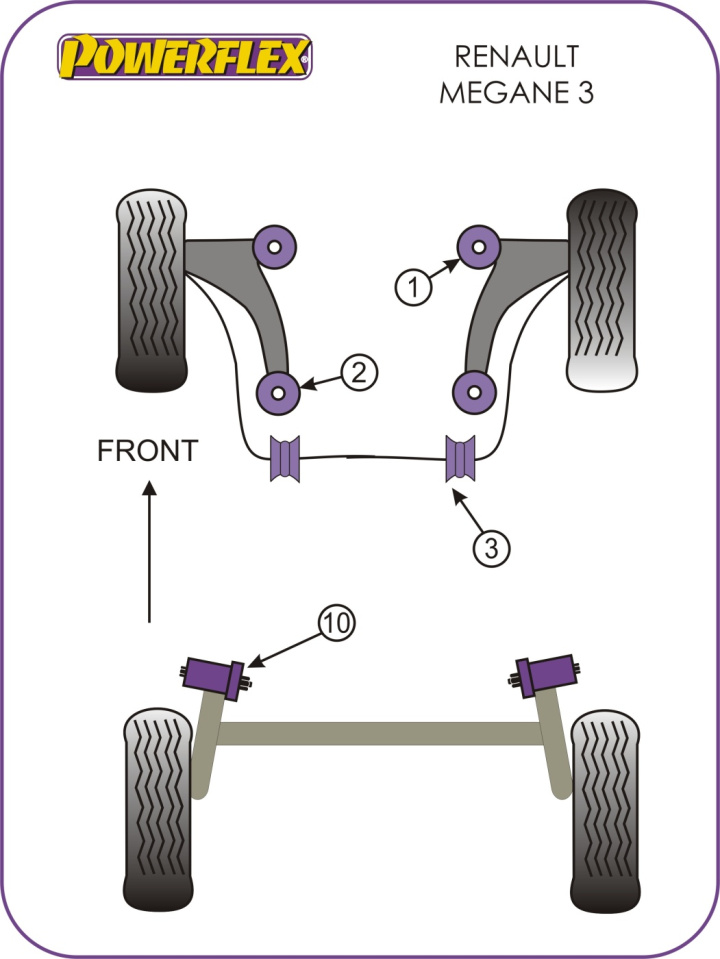 POWERFLEX

RENAULT
MEGANE 3

1

2

FRONT

3

10