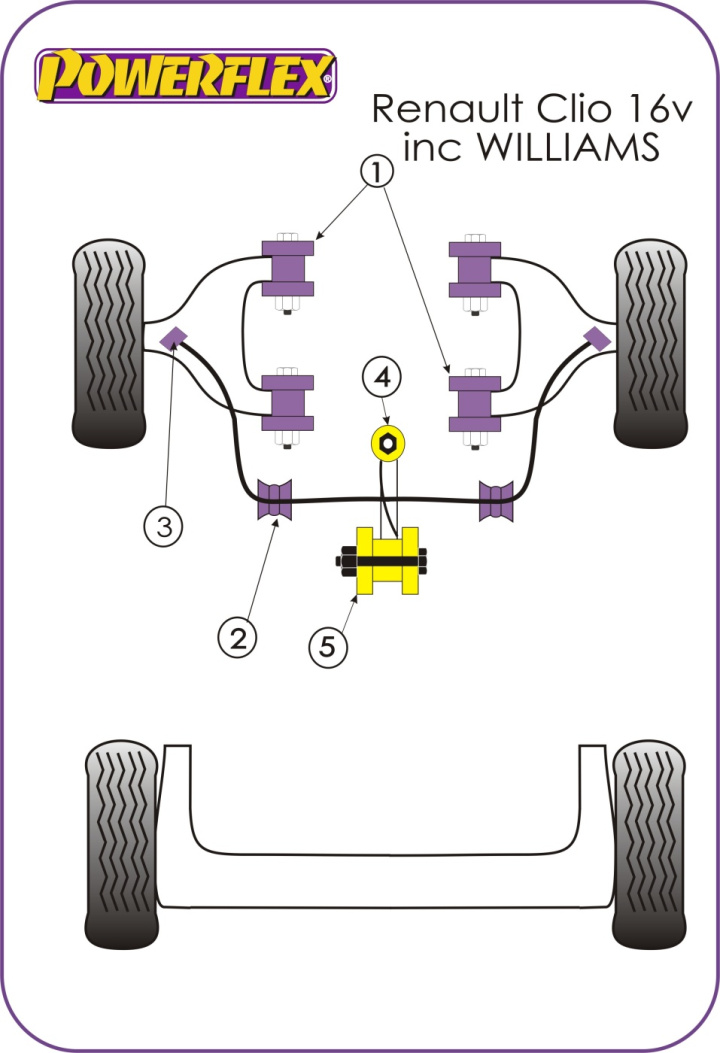 POWERFLEX

Renault Clio 16v inc WILLIAMS

1

4

3

2

5