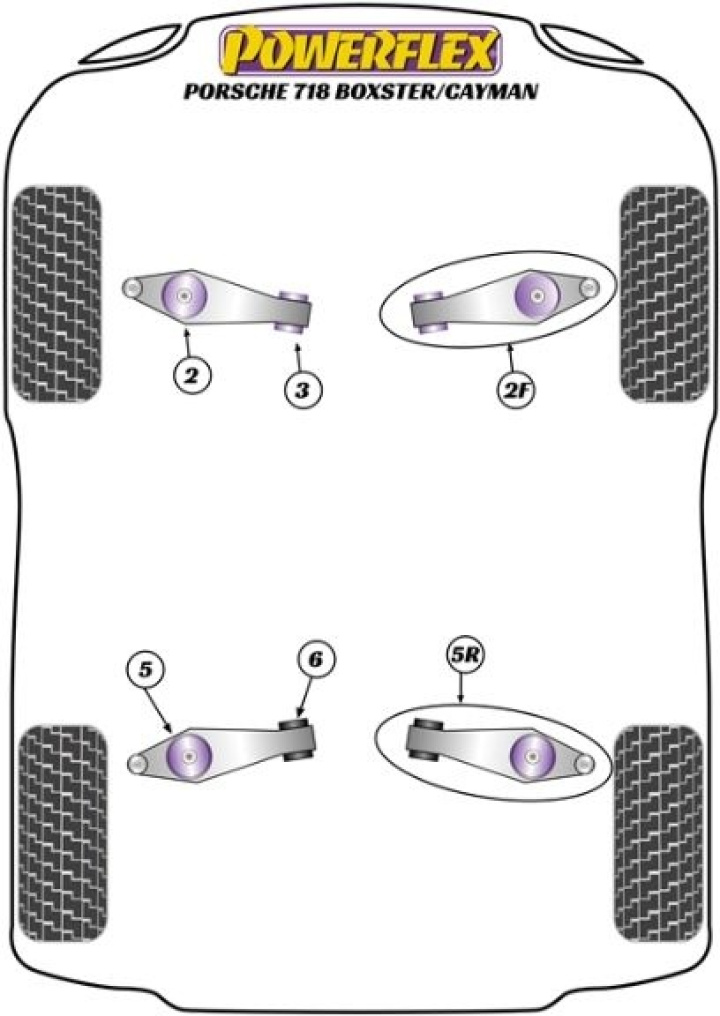 POWERFLEX
PORSCHE 718 BOXSTER/CAYMAN

2

3

2F

5

6

5R