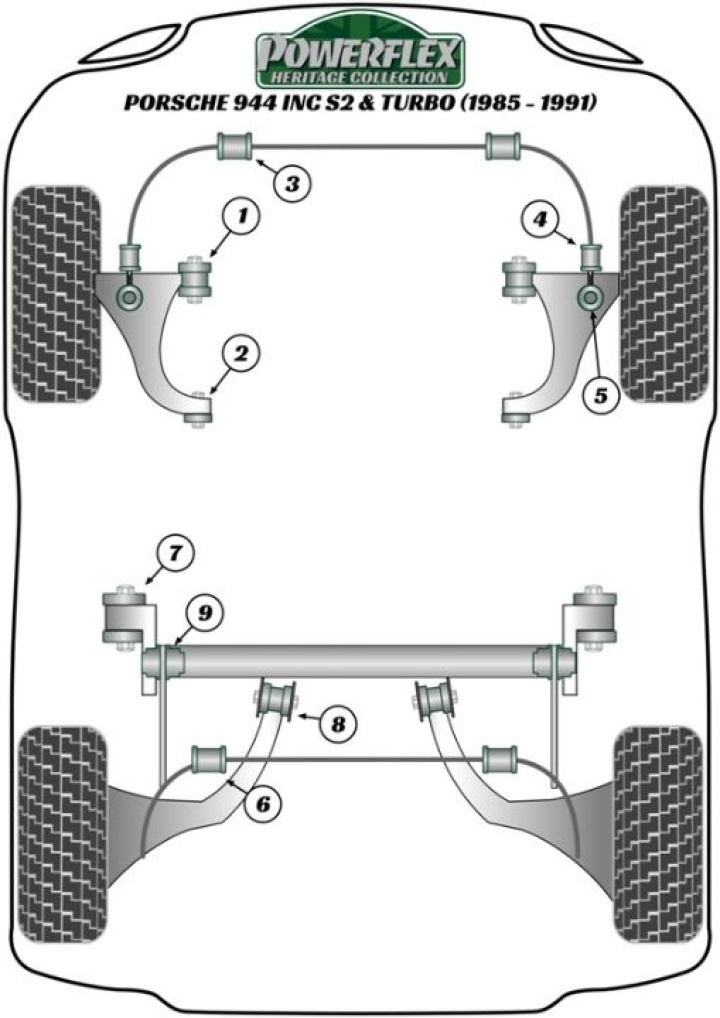 POWERFLEX
HERITAGE COLLECTION
PORSCHE 944 INC S2 & TURBO (1985 - 1991)

3
1
4
2
5
7
9
8
6