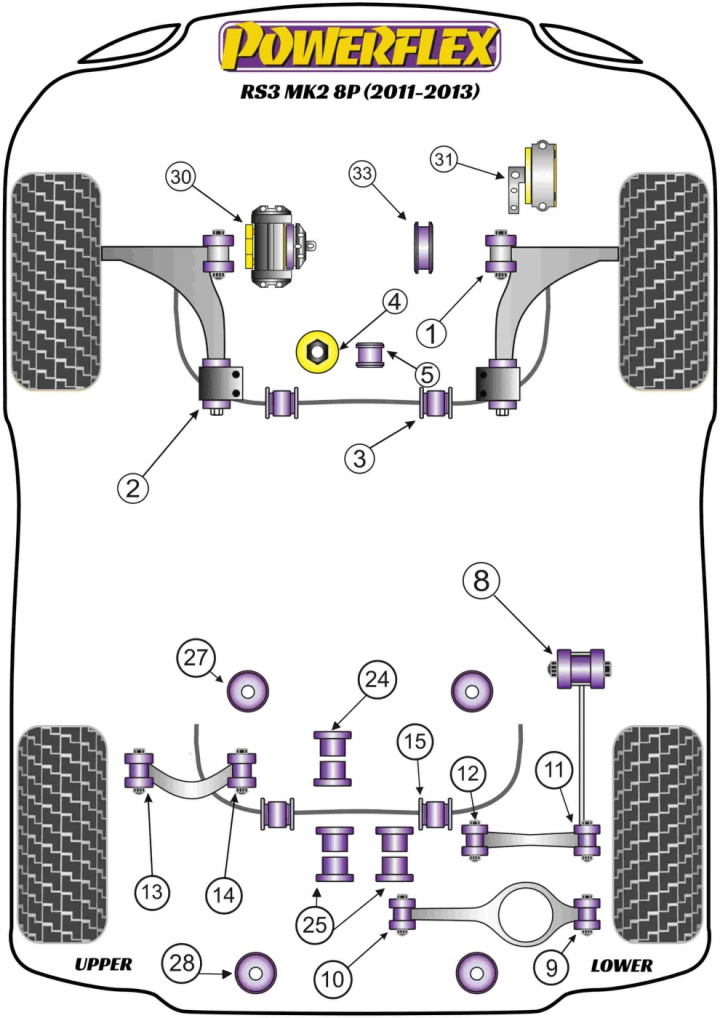 POWERFLEX
RS3 MK2 8P (2011-2013)

30
33
31
4
1
5
2
3
8
27
24
15
12
11
13
14
25
10
9
28
UPPER
LOWER