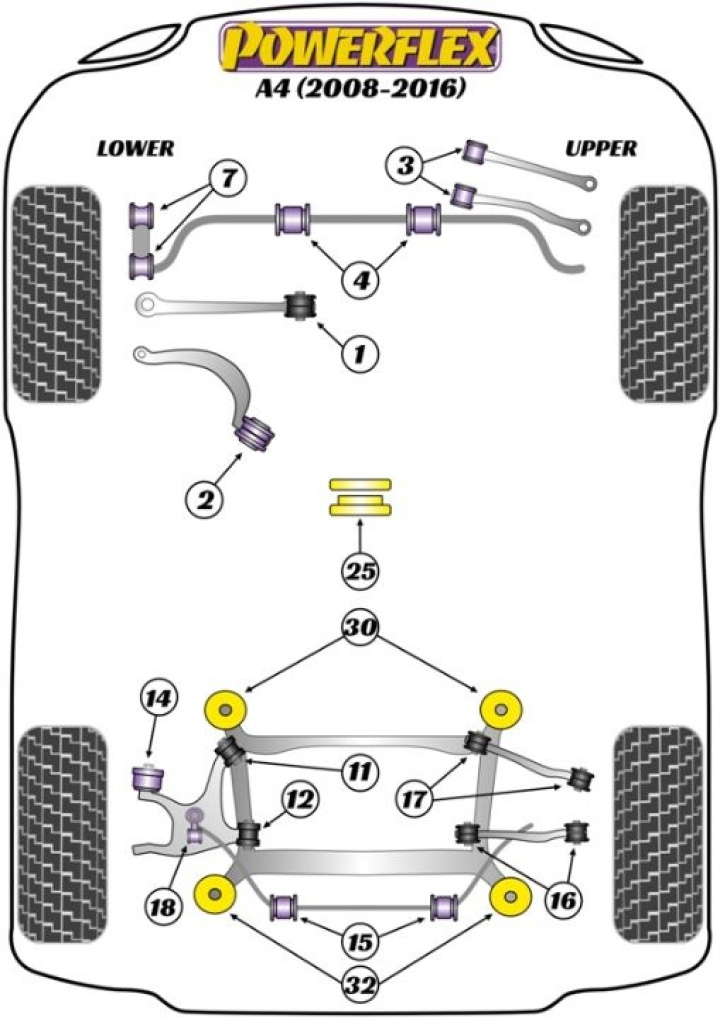 POWERFLEX
A4 (2008-2016)

LOWER
UPPER
7
3
4
1
2
25
30
14
11
12
17
16
18
15
32