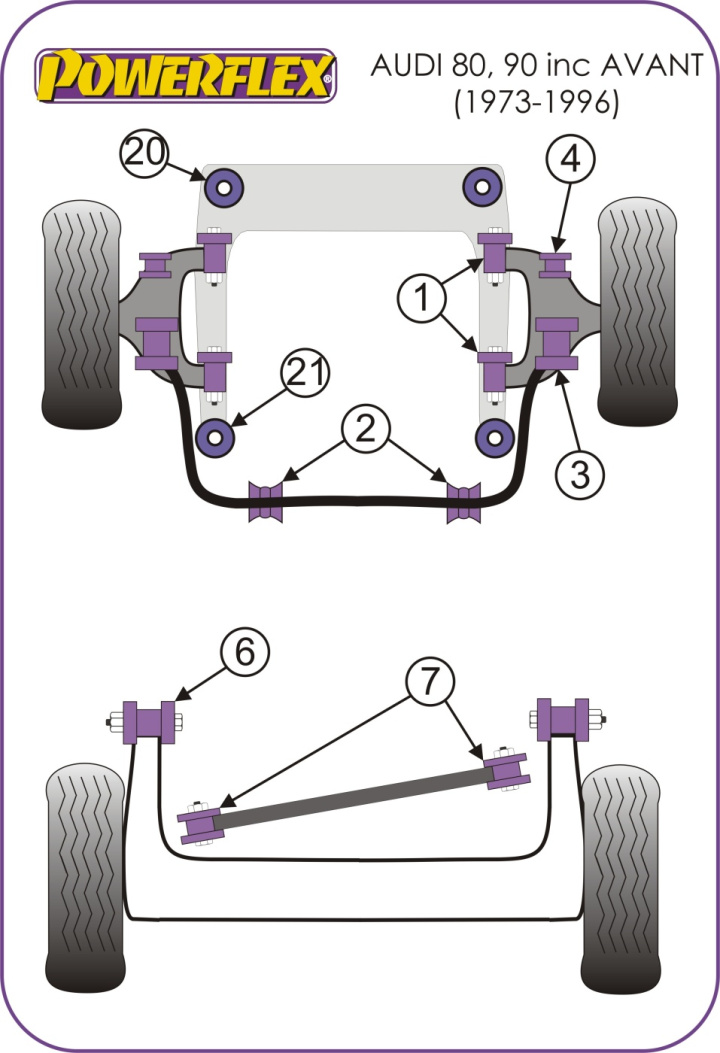 POWERFLEX

AUDI 80, 90 inc AVANT (1973-1996)

20

4

1

21

2

3

6

7