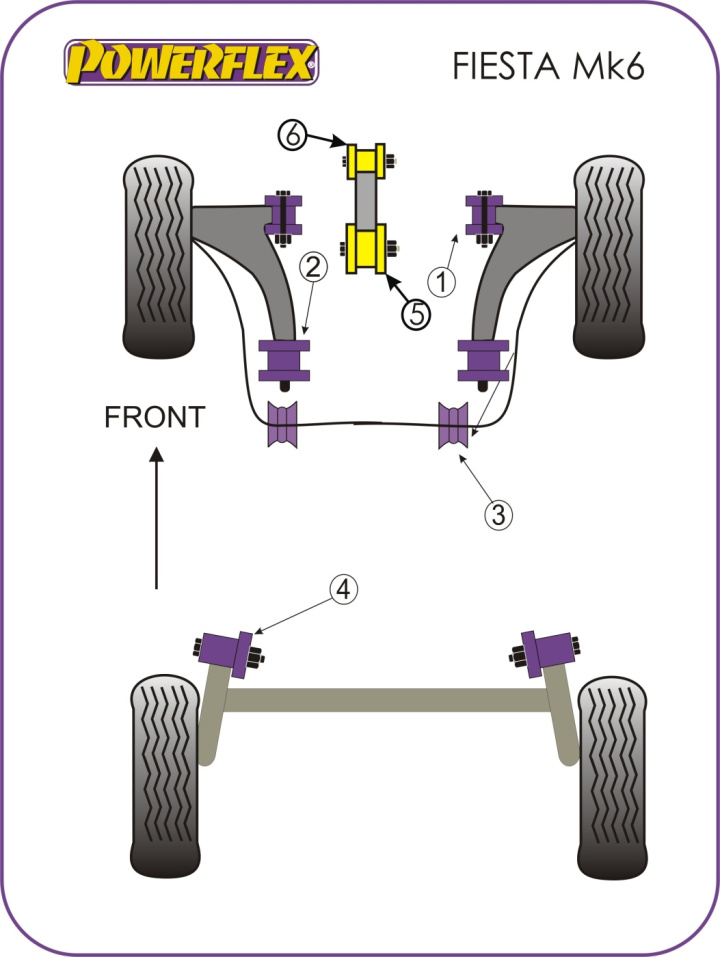 POWERFLEX

FIESTA Mk6

6

2

1

5

FRONT

3

4