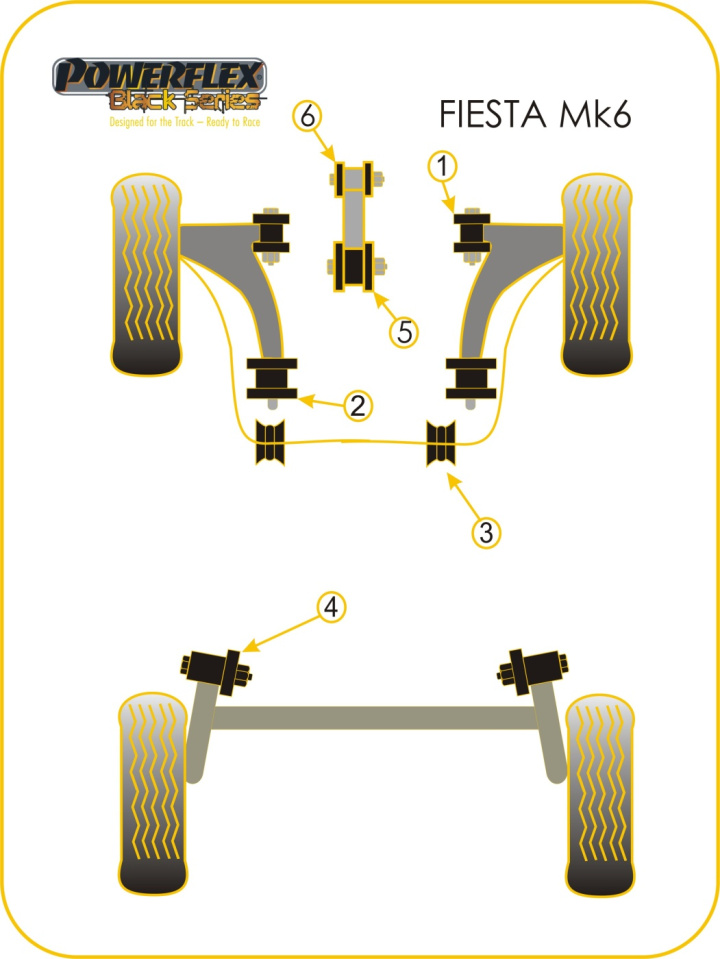 POWERFLEX
Black Series
Designed for the Track – Ready to Race

FIESTA Mk6

6

1

5

2

3

4