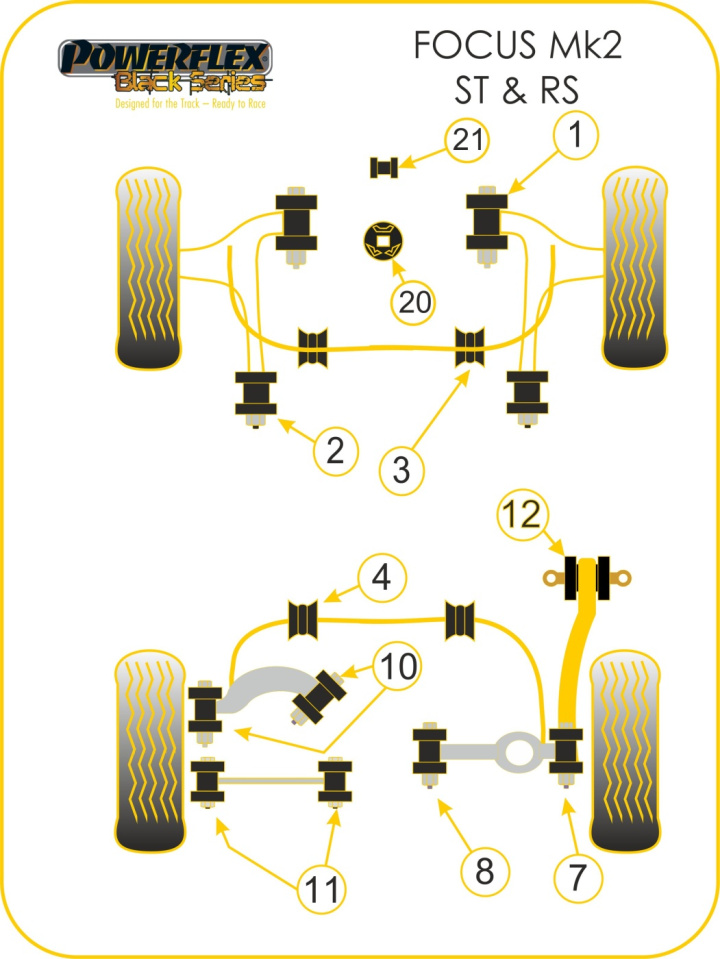 POWERFLEX
Black Series
Designed for the Track – Ready to Race

FOCUS Mk2
ST & RS

21
1
20
2
3
12
4
10
11
8
7