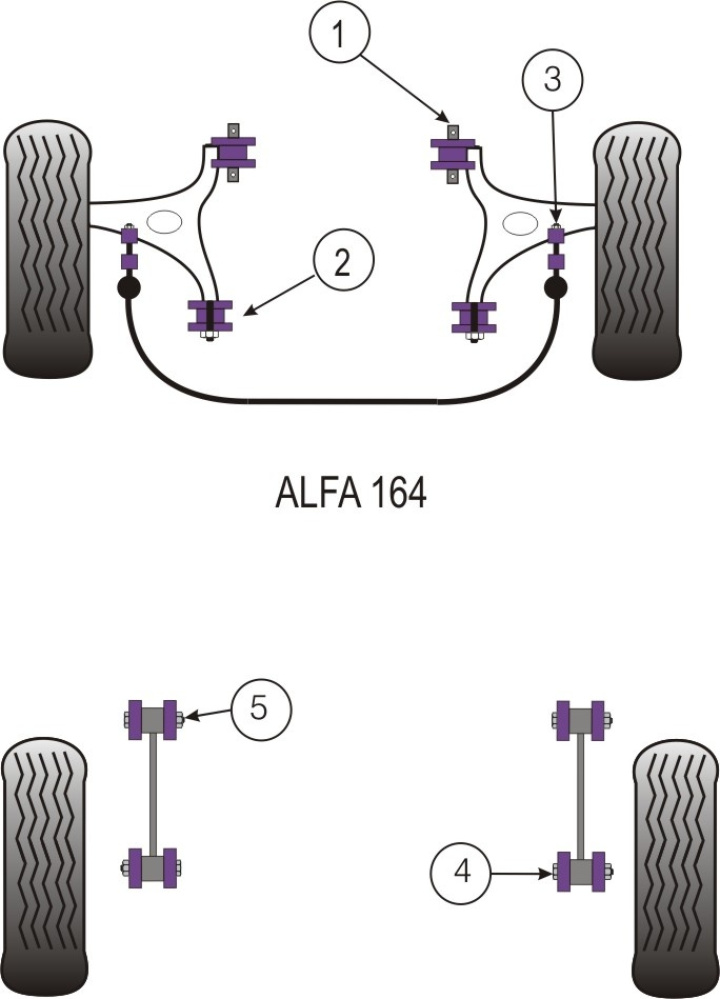 1

3

2

ALFA 164

5

4