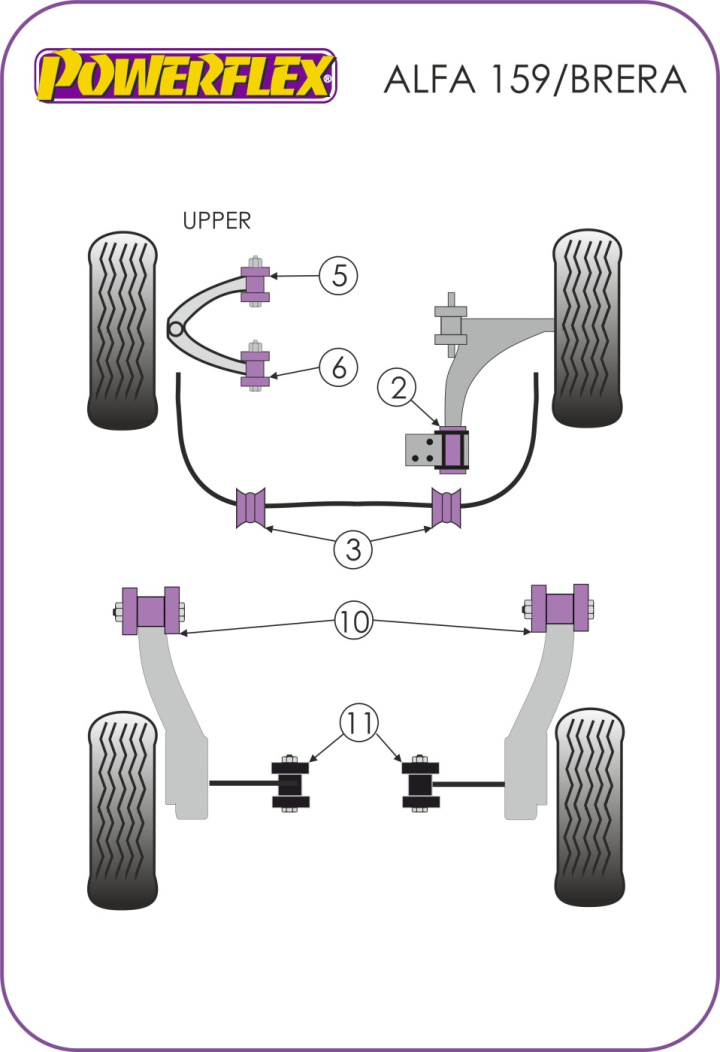 POWERFLEX

ALFA 159/BRERA

UPPER

5

6

2

3

10

11