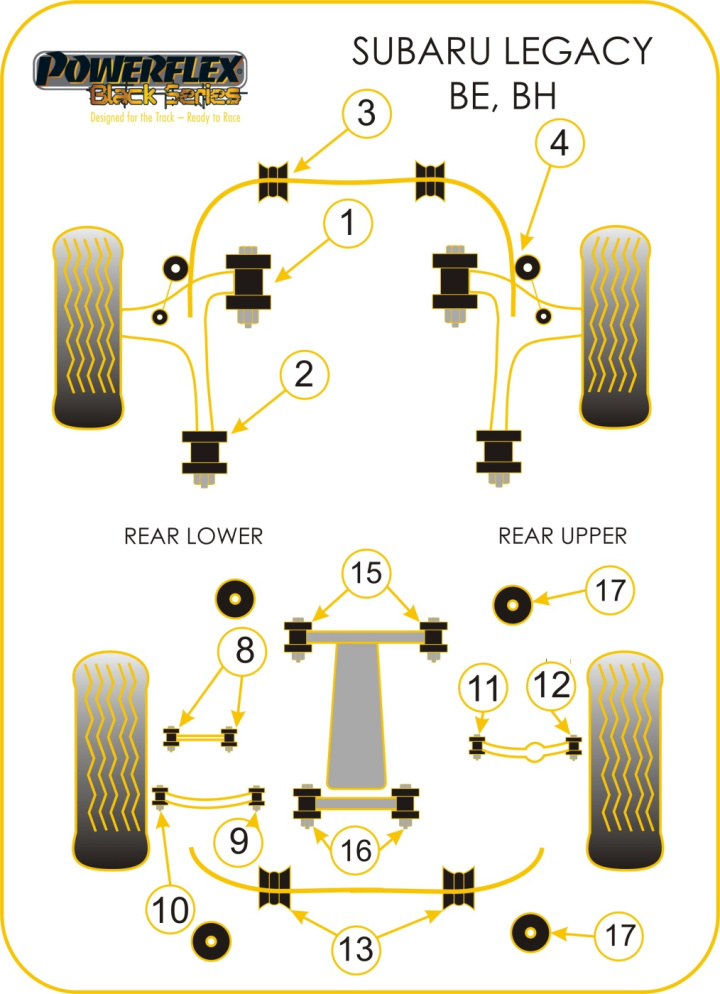 POWERFLEX
Black Series
Designed for the Track – Ready to Race

SUBARU LEGACY
BE, BH

3
4
1
2

REAR LOWER

REAR UPPER

15
17
8
11
12
9
16
10
13
17