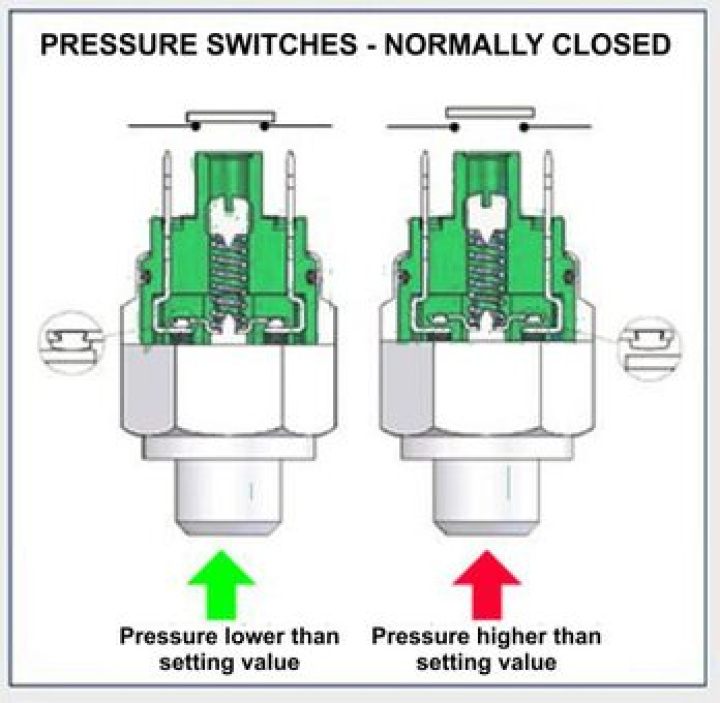 PRESSURE SWITCHES - NORMALLY CLOSED

Pressure lower than setting value

Pressure higher than setting value