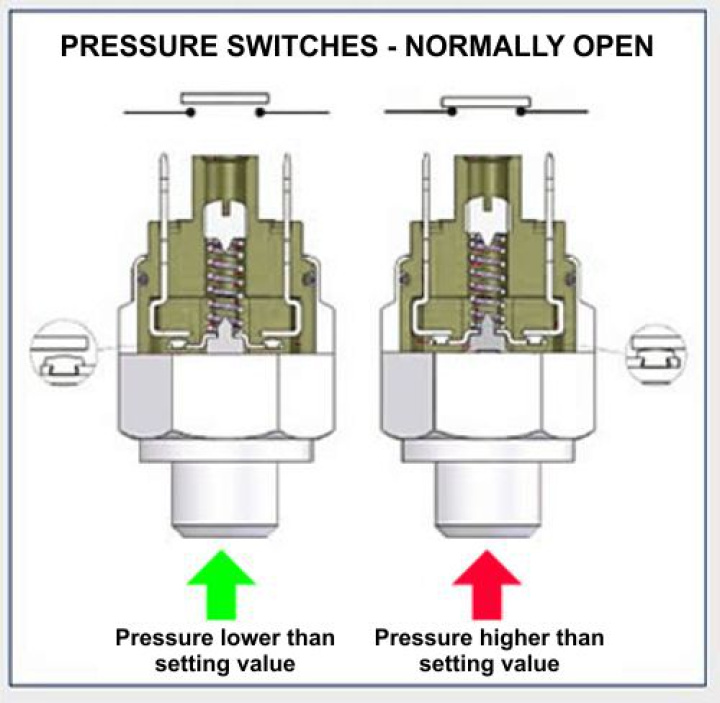 PRESSURE SWITCHES - NORMALLY OPEN

Pressure lower than setting value

Pressure higher than setting value