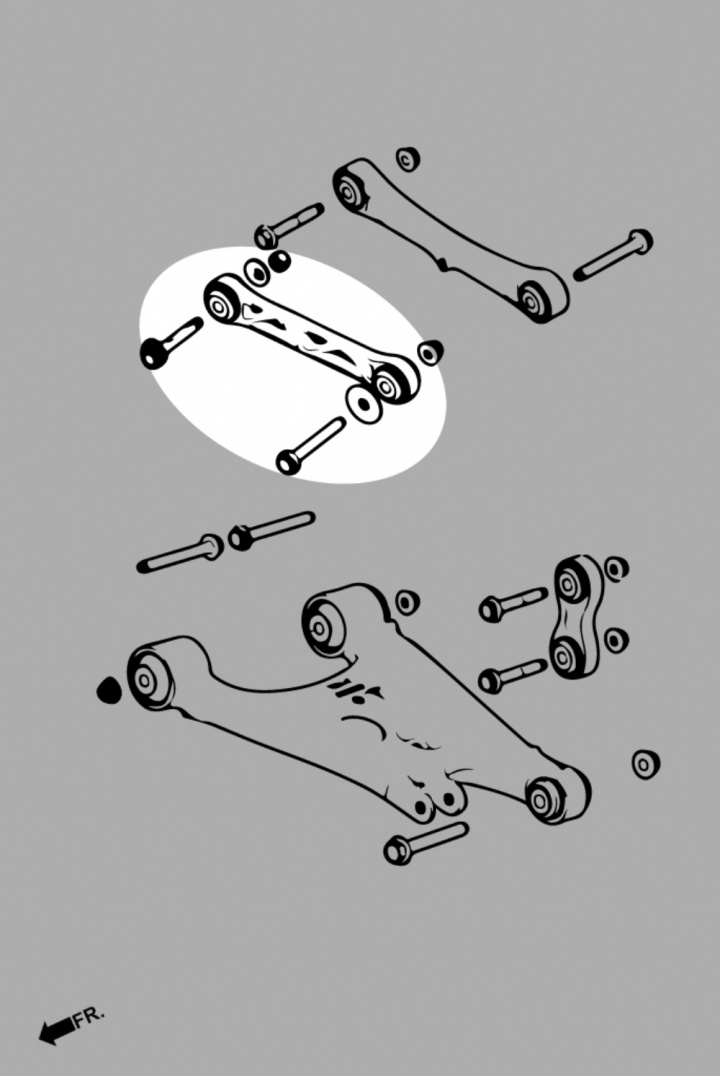 FR.