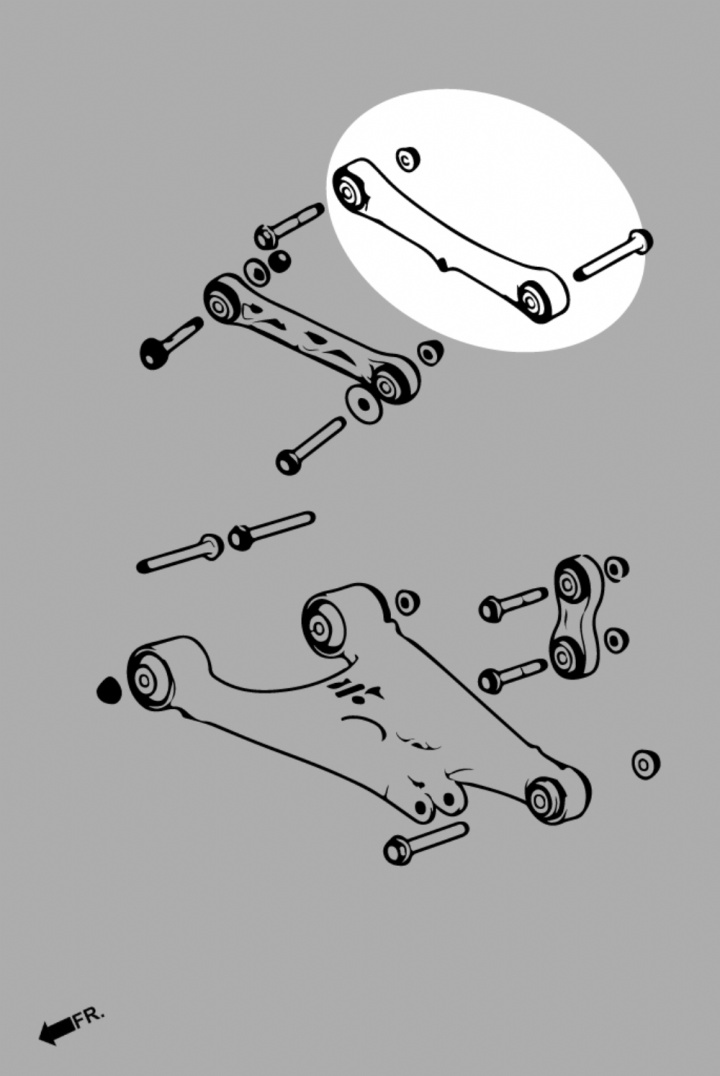 FR.