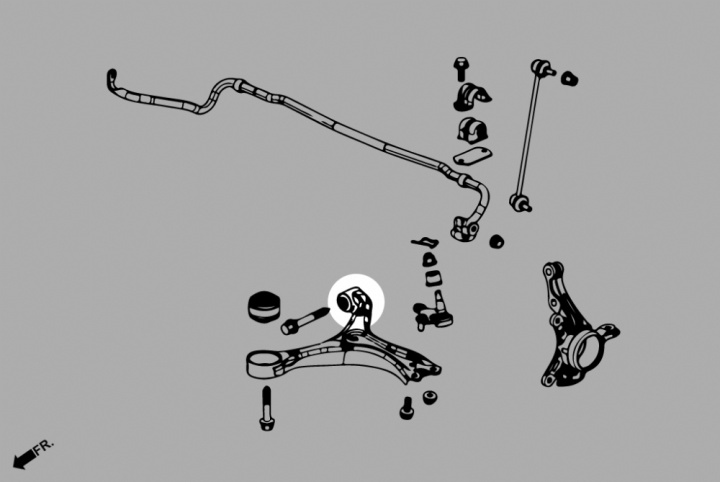 FR.