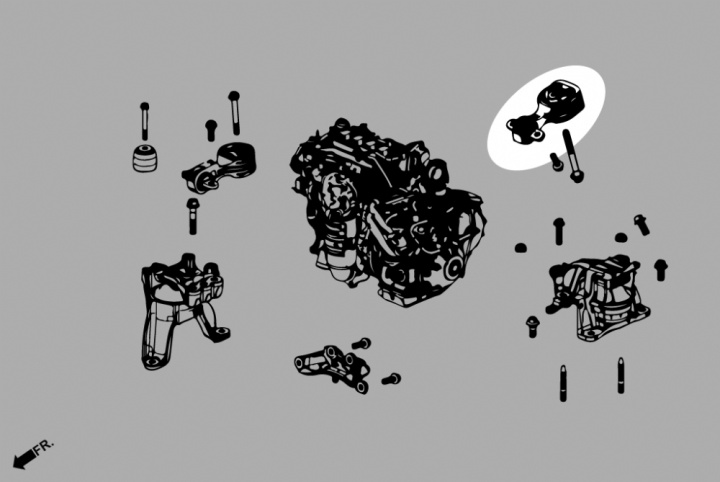 FR.