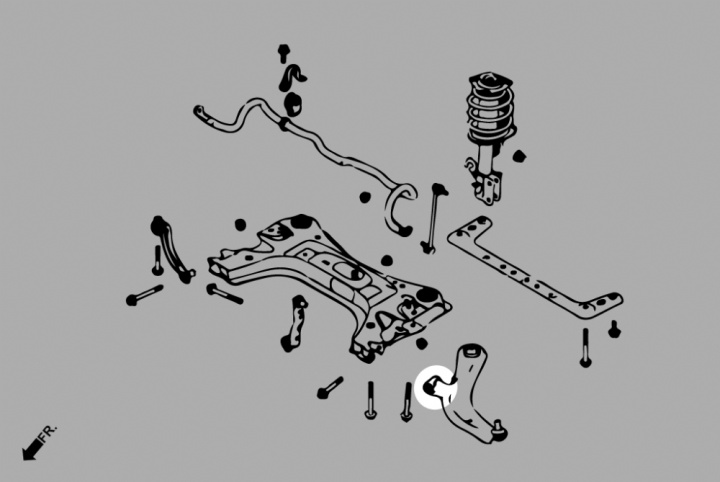 FR.