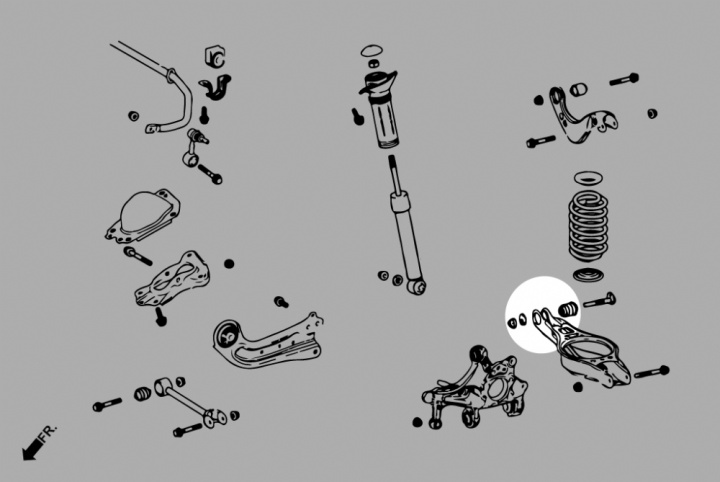 FR.