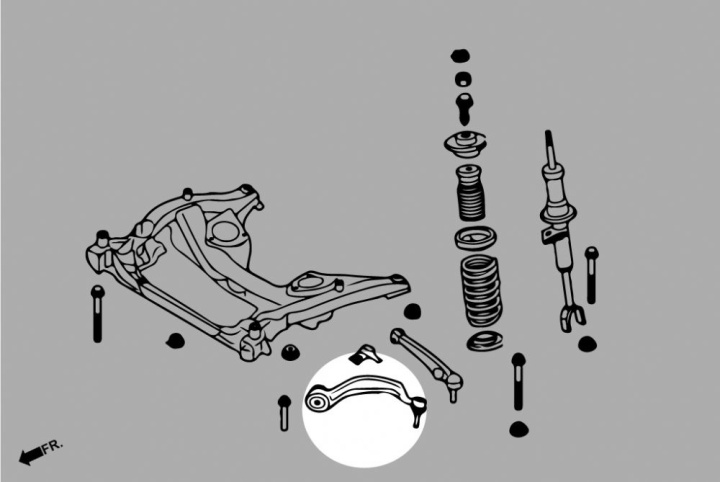 FR.