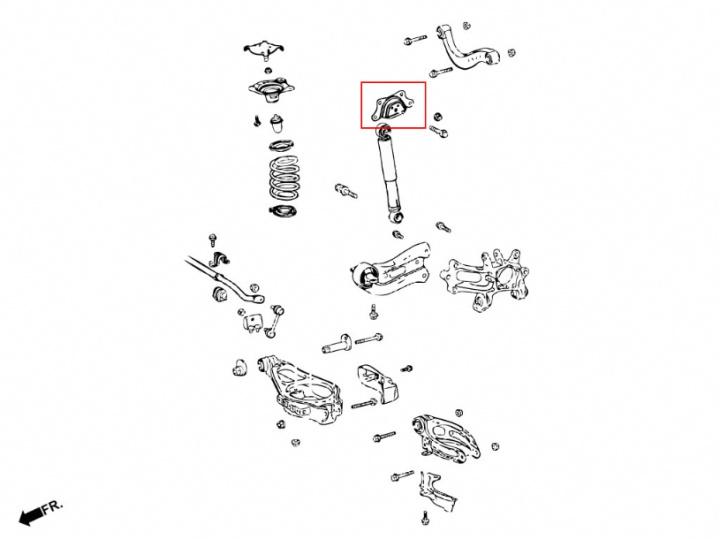 FR.