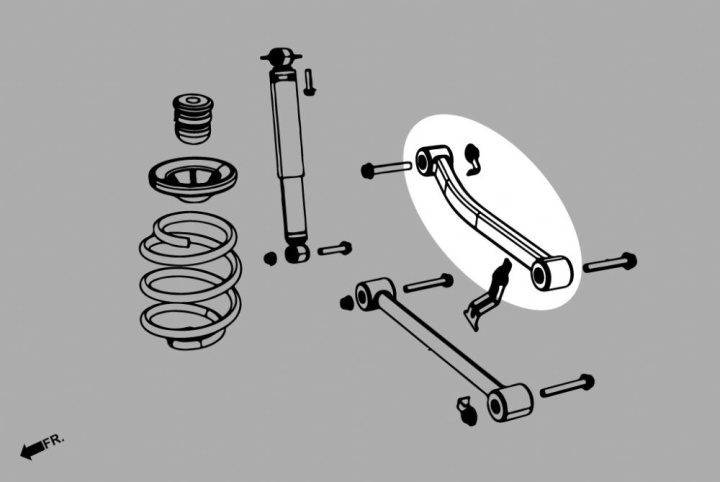 FR.