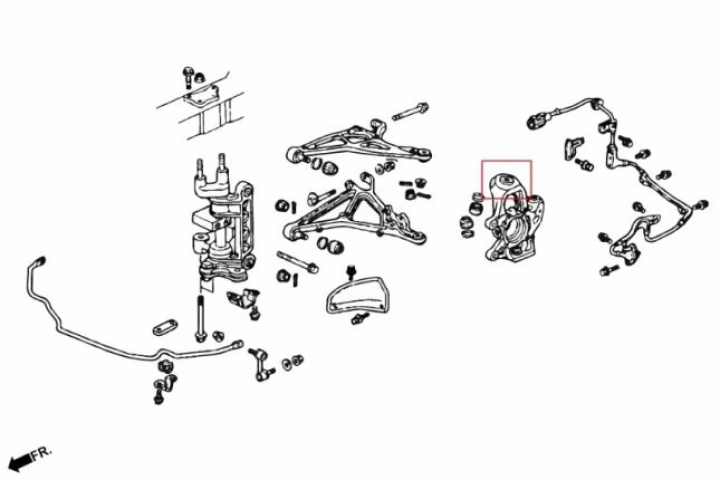 FR.