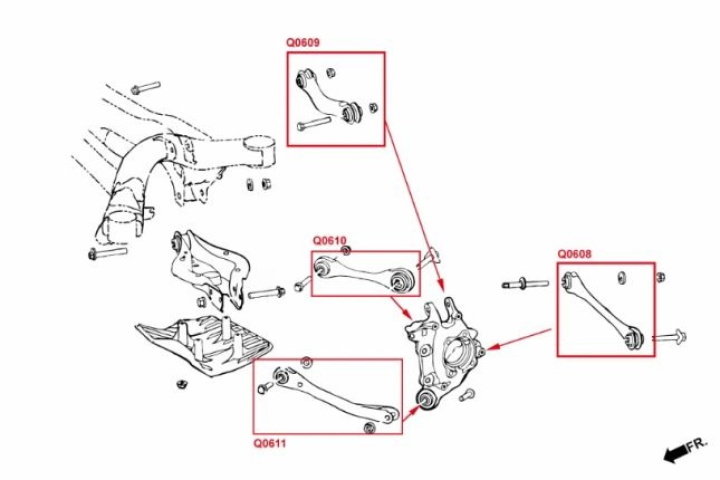 Q0609

Q0610

Q0608

Q0611

FR.